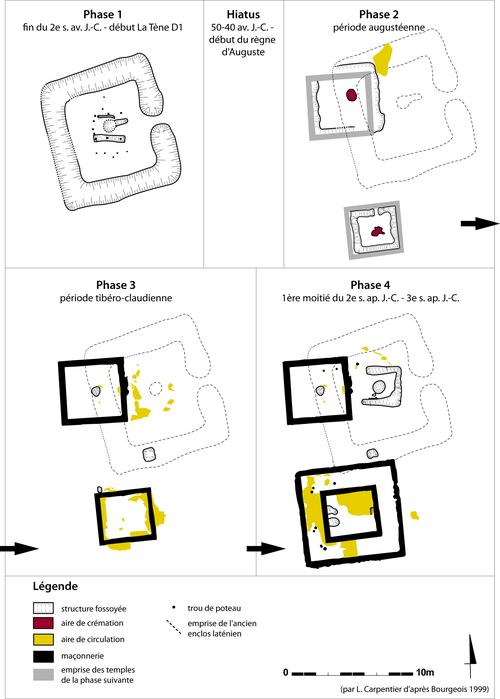 Phase 1
fin du 2e s. av. J.-C. - début La Tène D1

Hiatus
50-40 av. J.-C. - début du règne d'Auguste

Phase 2
période augustéenne

Phase 3
période tibéro-claudienne

Phase 4
1ère moitié du 2e s. ap. J.-C. - 3e s. ap. J.-C.

Légende
structure fossoyée
aire de crémation
aire de circulation
maçonnerie
emprise des temples de la phase suivante
trou de poteau
emprise de l'ancien enclos laténien

0 10m

(par L. Carpentier d'après Bourgeois 1999)