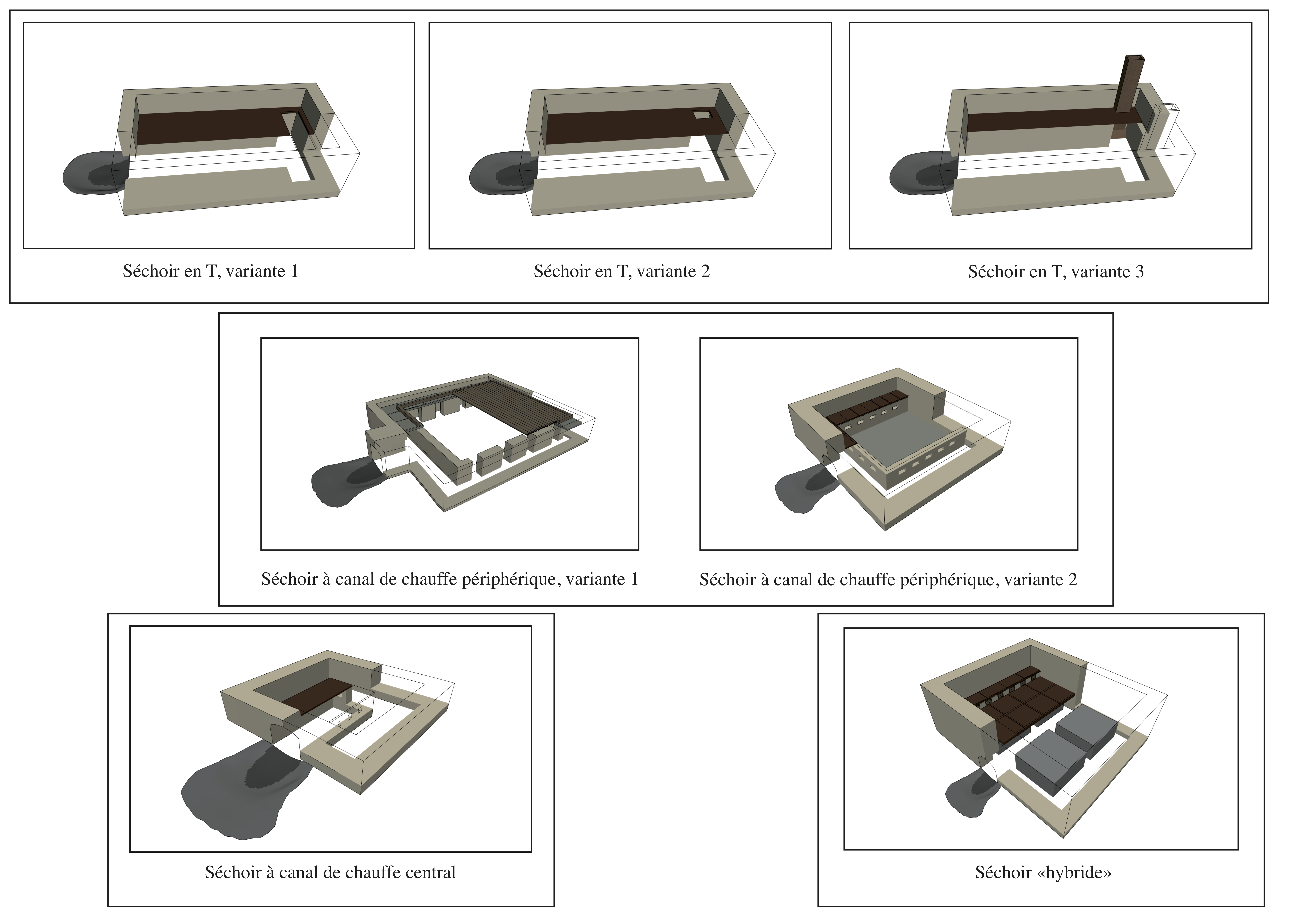 Séchoir en T, variante 1

Séchoir en T, variante 2

Séchoir en T, variante 3

Séchoir à canal de chauffe périphérique, variante 1

Séchoir à canal de chauffe périphérique, variante 2

Séchoir à canal de chauffe central

Séchoir «hybride»